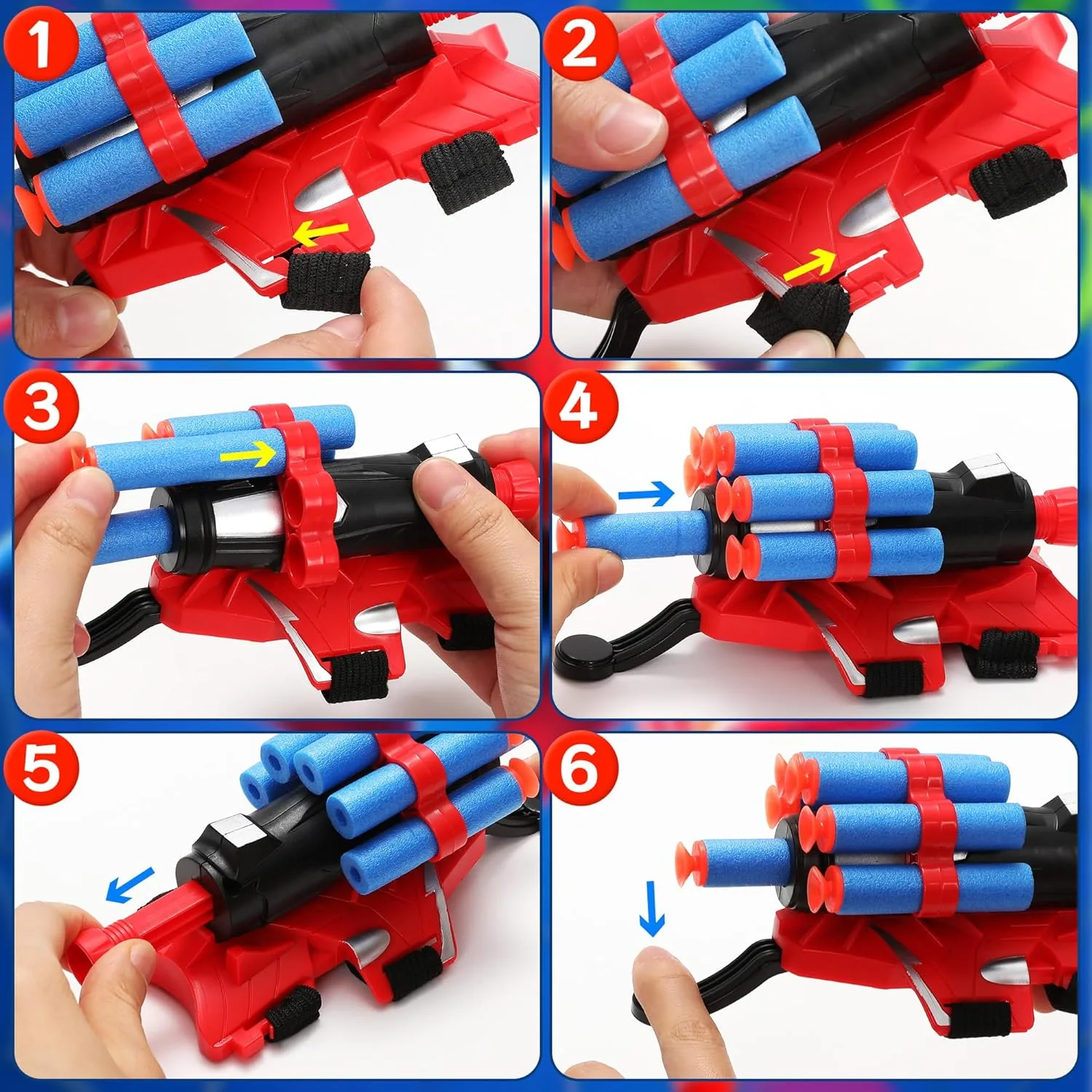 1

2

3

4

5

6